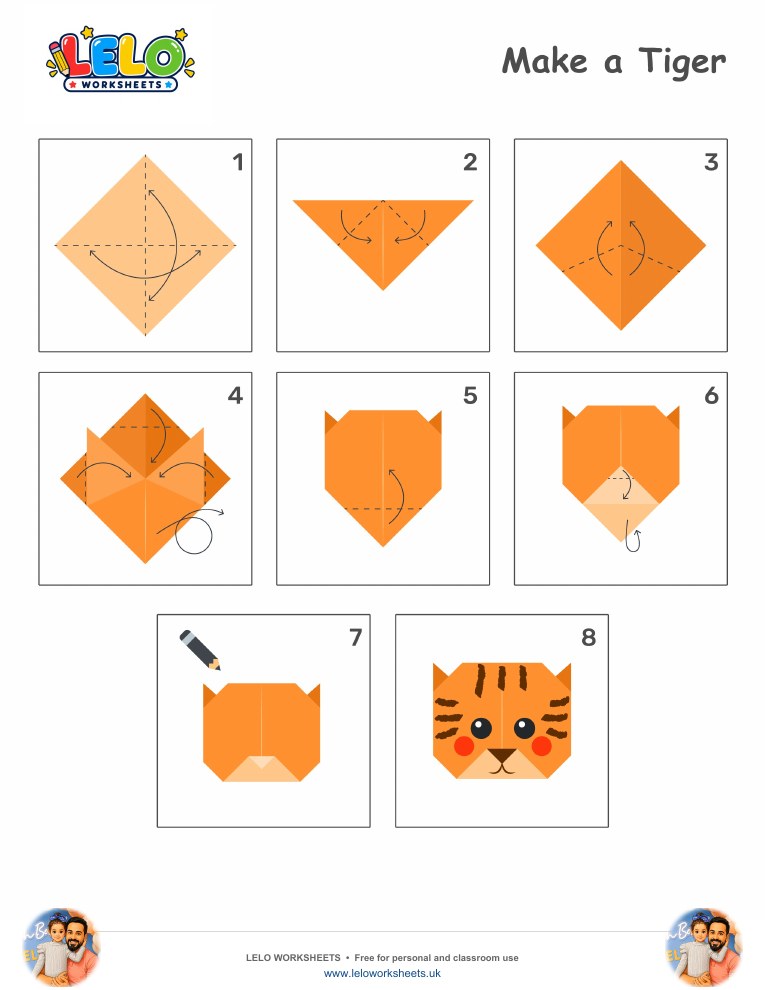 LELO
WORKSHEETS

Make a Tiger

1

2

3

4

5

6

7

8

LELO WORKSHEETS • Free for personal and classroom use
www.leloworksheets.uk