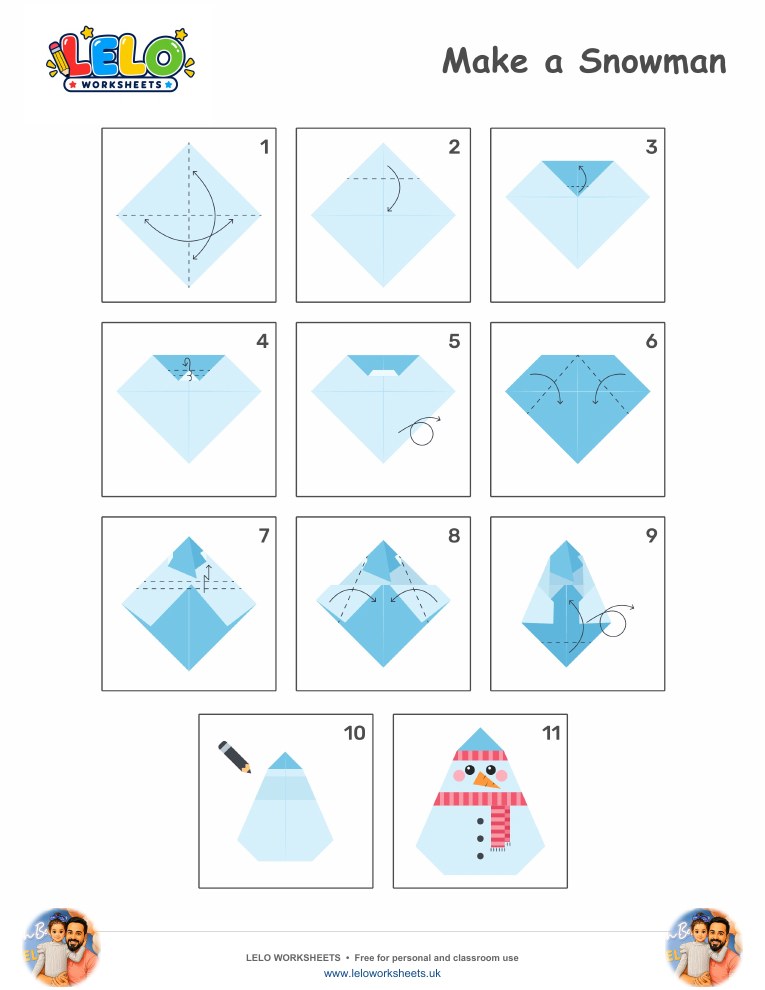 LELO WORKSHEETS

Make a Snowman

1

2

3

4

5

6

7

8

9

10

11

LELO WORKSHEETS • Free for personal and classroom use
www.leloworksheets.uk