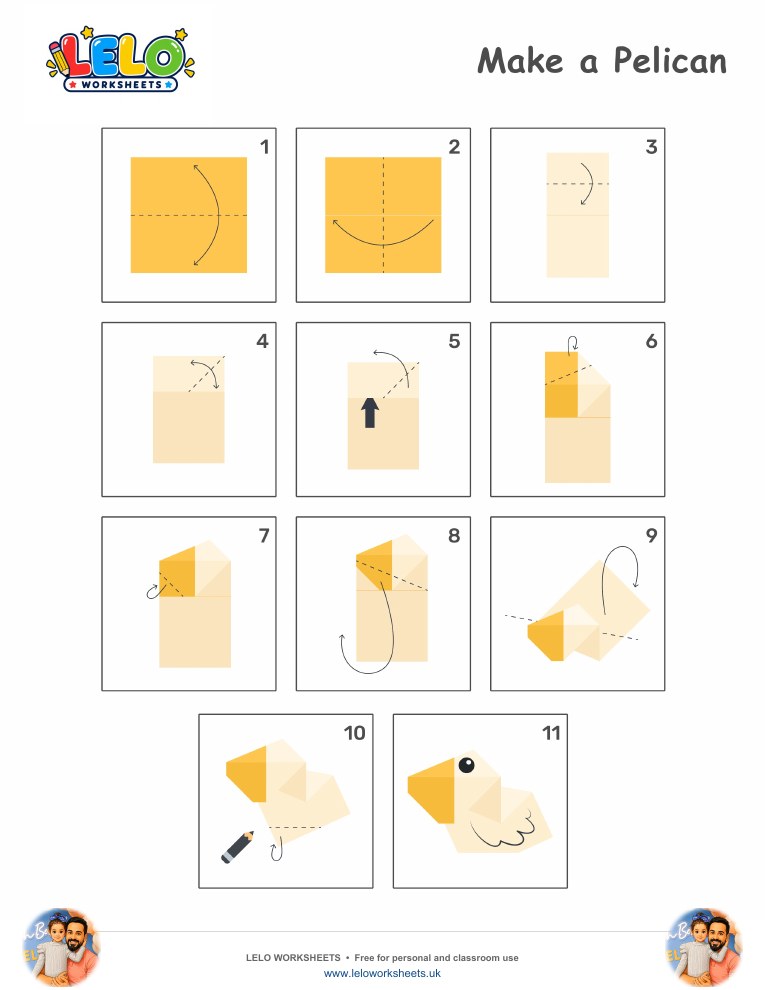 LELO WORKSHEETS

Make a Pelican

1

2

3

4

5

6

7

8

9

10

11

LELO WORKSHEETS • Free for personal and classroom use
www.leloworksheets.uk