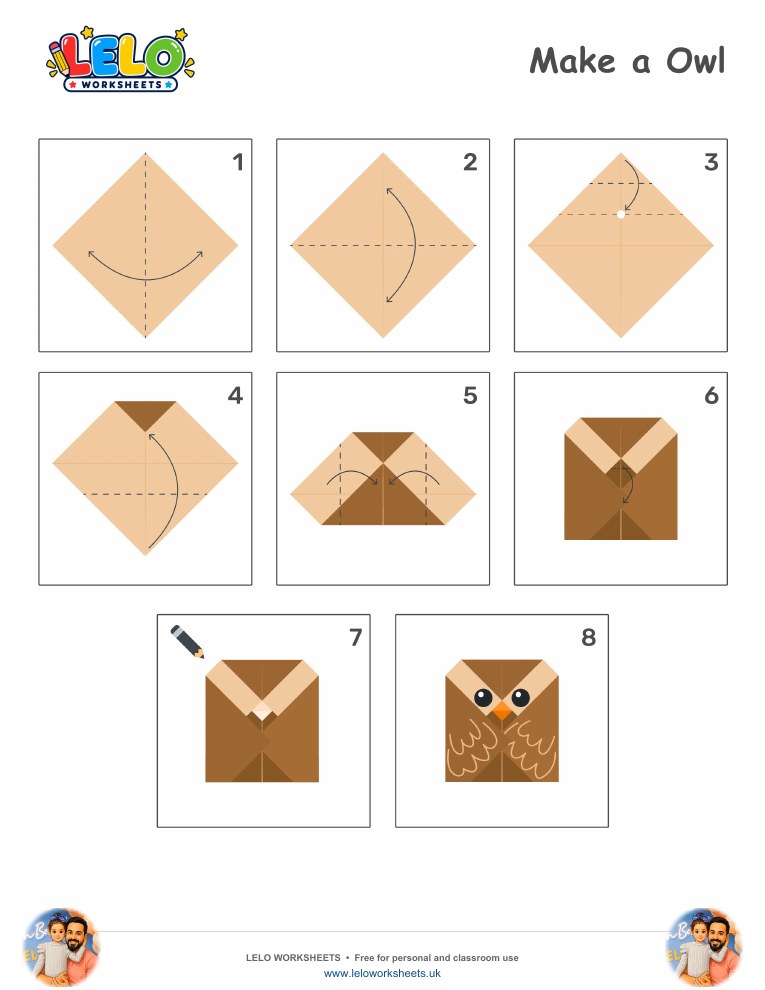 LELO WORKSHEETS

Make a Owl

1

2

3

4

5

6

7

8

LELO WORKSHEETS • Free for personal and classroom use
www.leloworksheets.uk