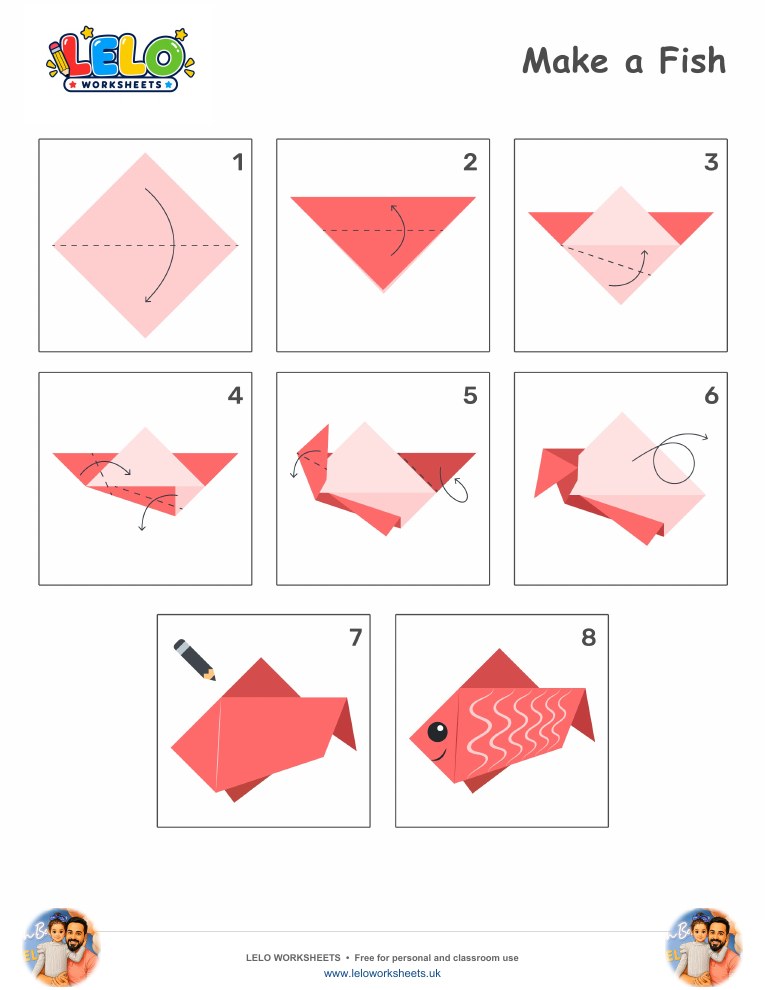 LELO WORKSHEETS

Make a Fish

1

2

3

4

5

6

7

8

LELO WORKSHEETS • Free for personal and classroom use
www.leloworksheets.uk