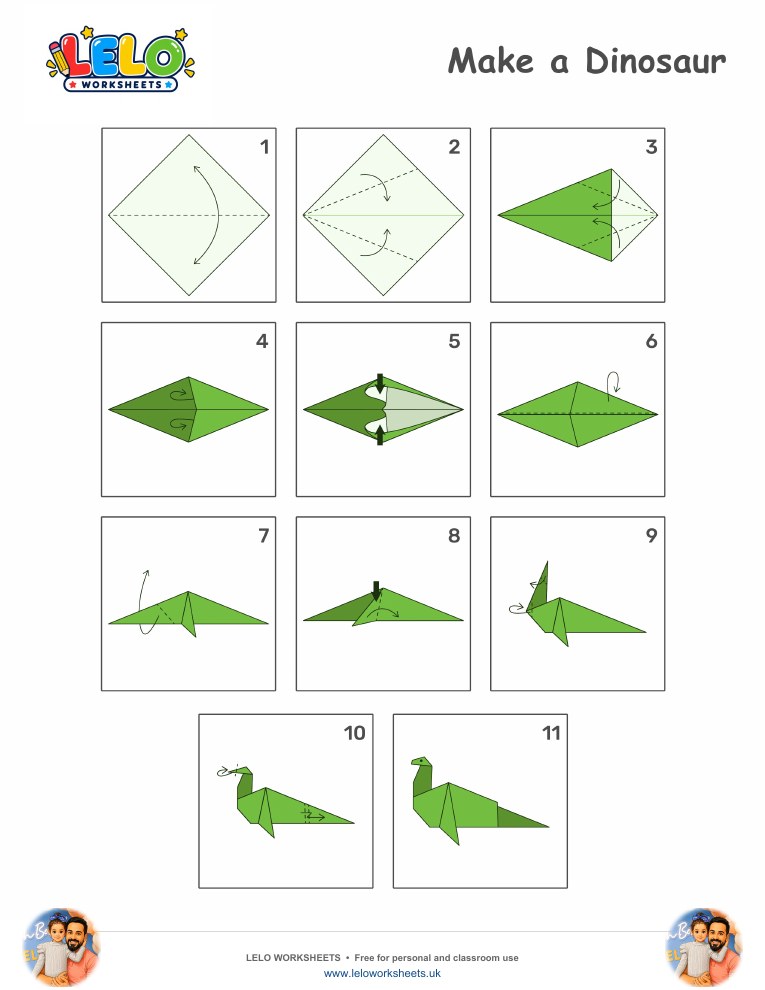 LELO
WORKSHEETS

Make a Dinosaur

1

2

3

4

5

6

7

8

9

10

11

LELO WORKSHEETS • Free for personal and classroom use
www.leloworksheets.uk