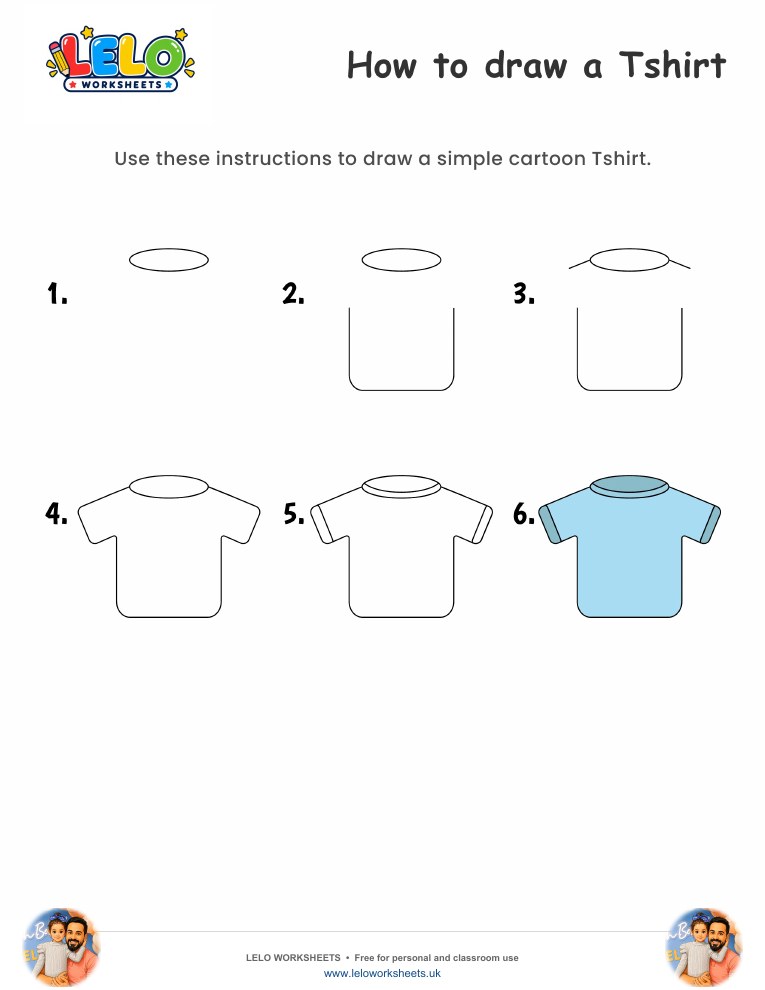 LELO
WORKSHEETS

How to draw a Tshirt

Use these instructions to draw a simple cartoon Tshirt.

1.

2.

3.

4.

5.

6.

LELO WORKSHEETS • Free for personal and classroom use
www.leloworksheets.uk