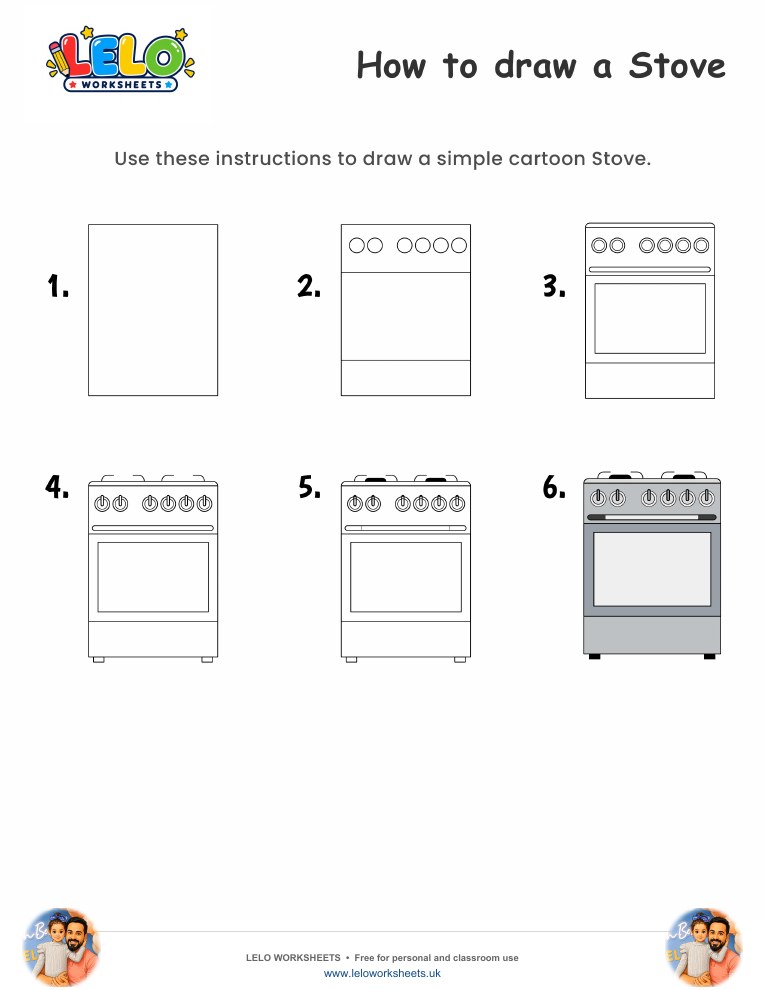 LELO WORKSHEETS

How to draw a Stove

Use these instructions to draw a simple cartoon Stove.

1.

2.

3.

4.

5.

6.

LELO WORKSHEETS • Free for personal and classroom use
www.leloworksheets.uk