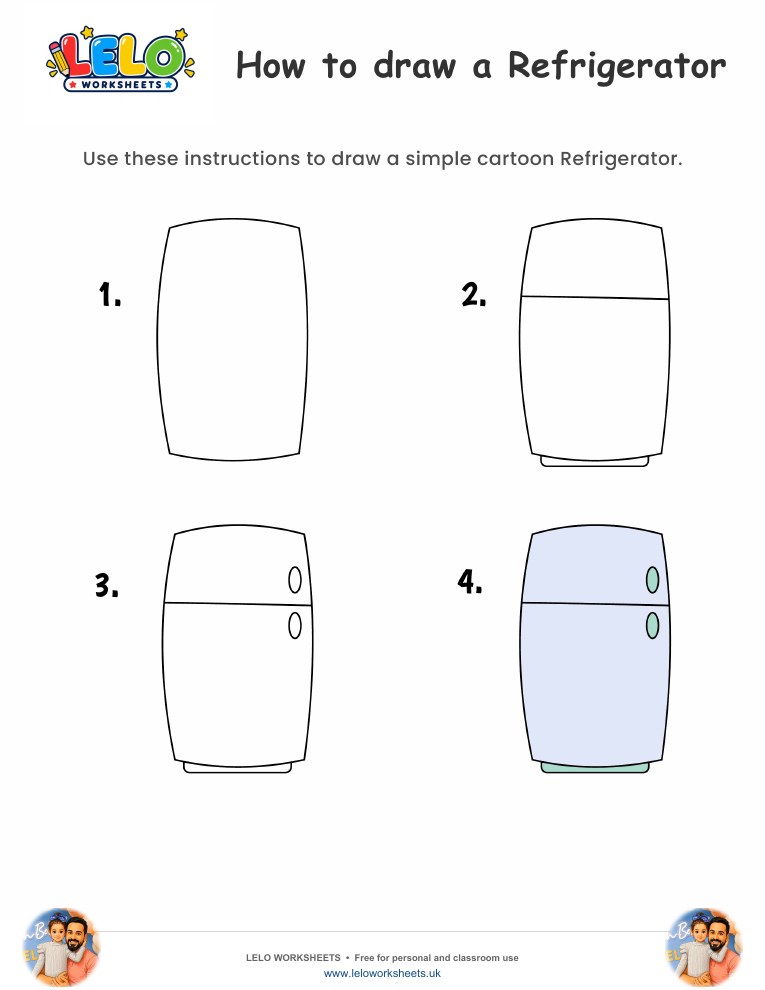 LELO
WORKSHEETS

How to draw a Refrigerator

Use these instructions to draw a simple cartoon Refrigerator.

1.

2.

3.

4.

LELO WORKSHEETS • Free for personal and classroom use
www.leloworksheets.uk