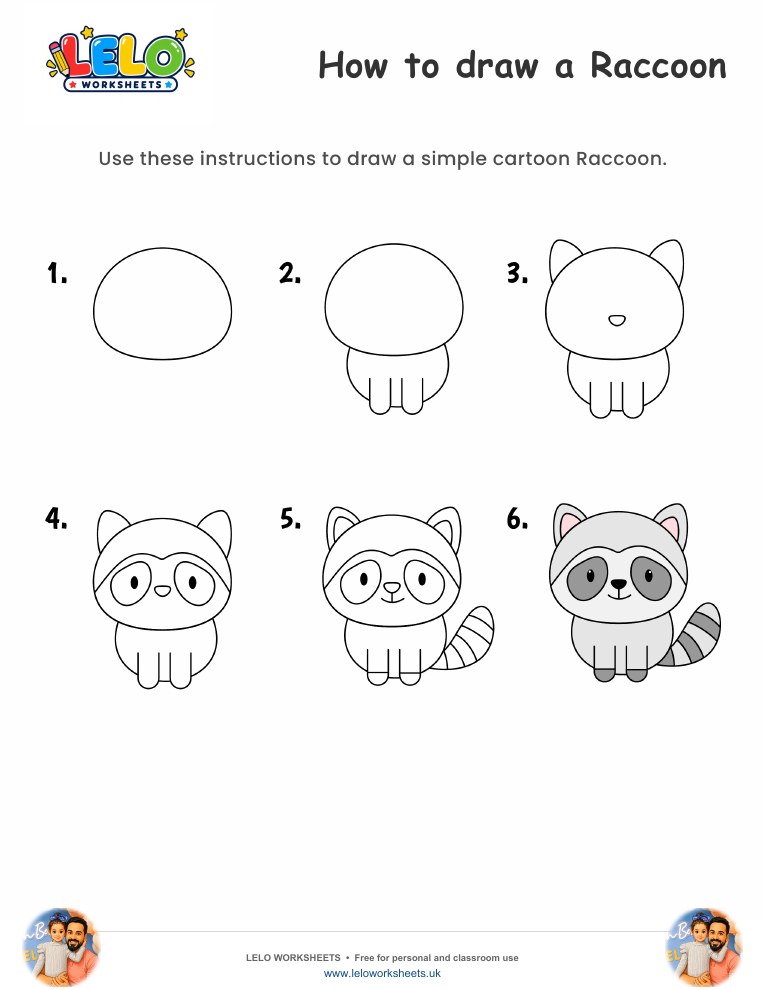 LELO WORKSHEETS

How to draw a Raccoon

Use these instructions to draw a simple cartoon Raccoon.

1.

2.

3.

4.

5.

6.

LELO WORKSHEETS • Free for personal and classroom use
www.leloworksheets.uk