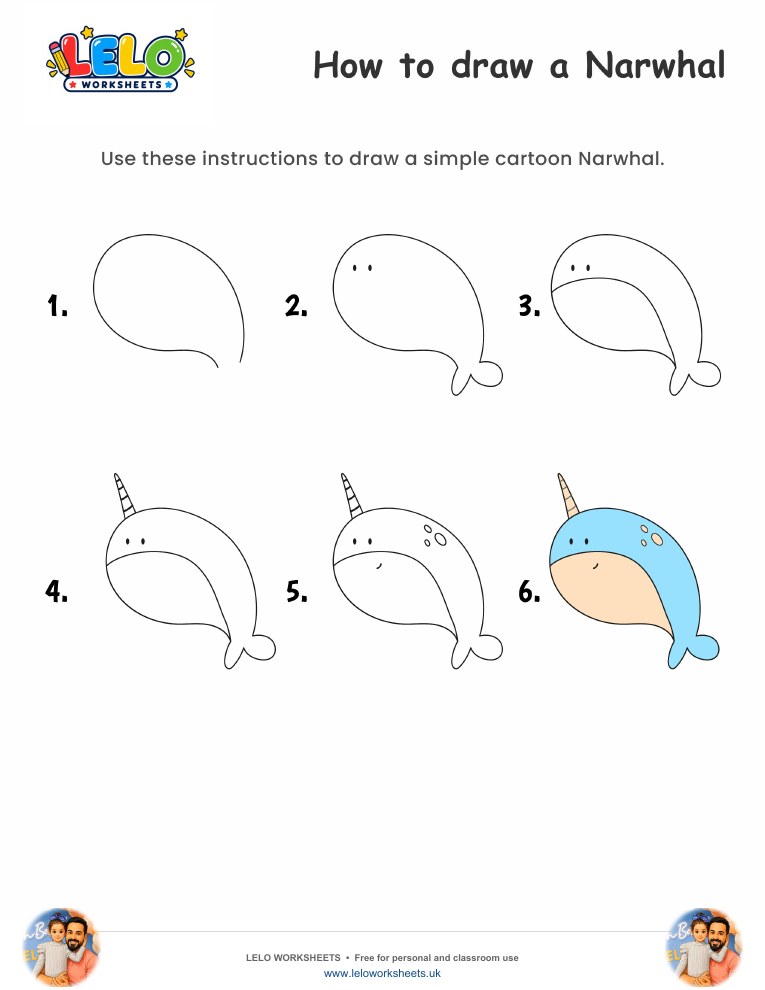 LELO WORKSHEETS

How to draw a Narwhal

Use these instructions to draw a simple cartoon Narwhal.

1.

2.

3.

4.

5.

6.

LELO WORKSHEETS • Free for personal and classroom use
www.leloworksheets.uk