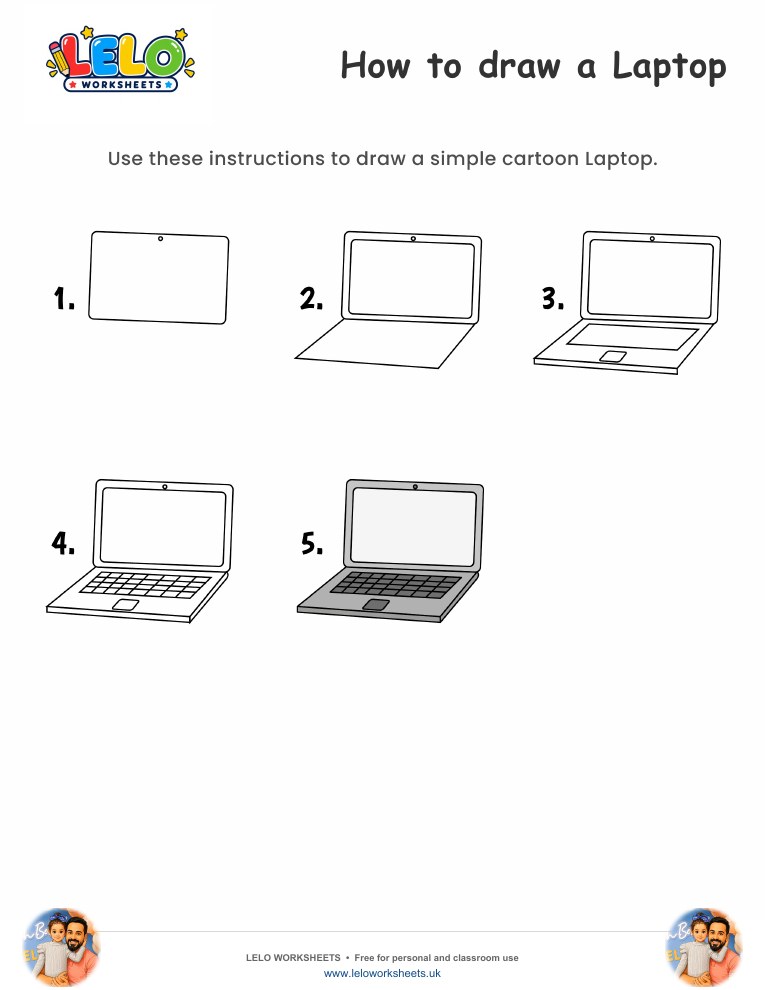 LELO WORKSHEETS

How to draw a Laptop

Use these instructions to draw a simple cartoon Laptop.

1.

2.

3.

4.

5.

LELO WORKSHEETS • Free for personal and classroom use
www.leloworksheets.uk