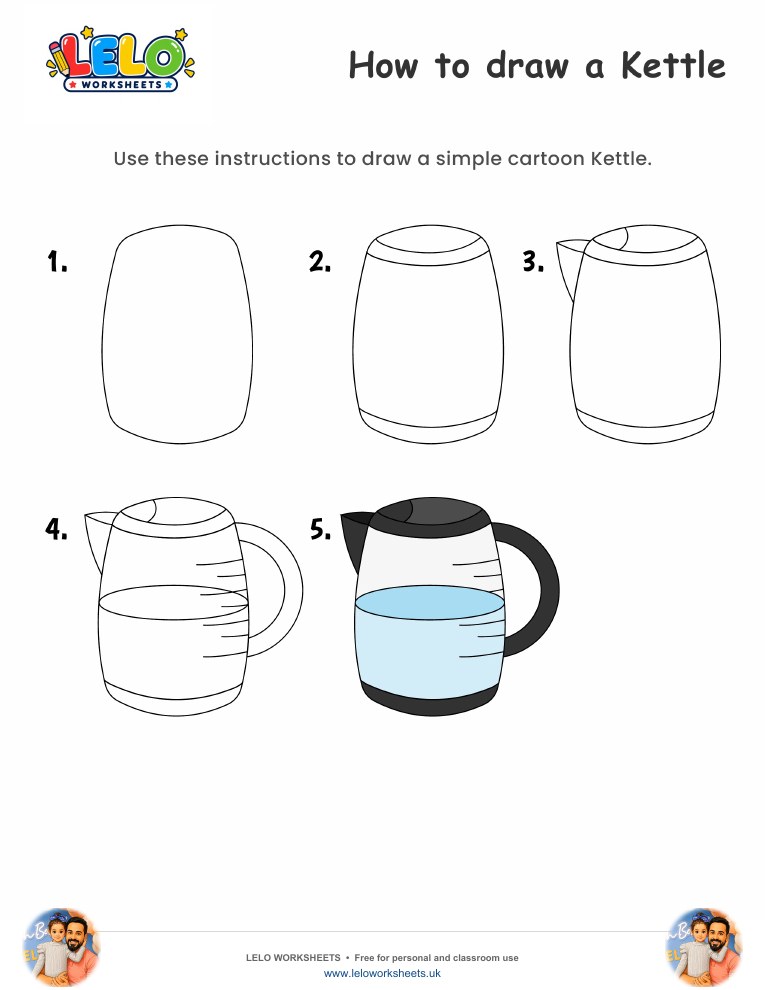 LELO WORKSHEETS

How to draw a Kettle

Use these instructions to draw a simple cartoon Kettle.

1.

2.

3.

4.

5.

LELO WORKSHEETS • Free for personal and classroom use
www.leloworksheets.uk