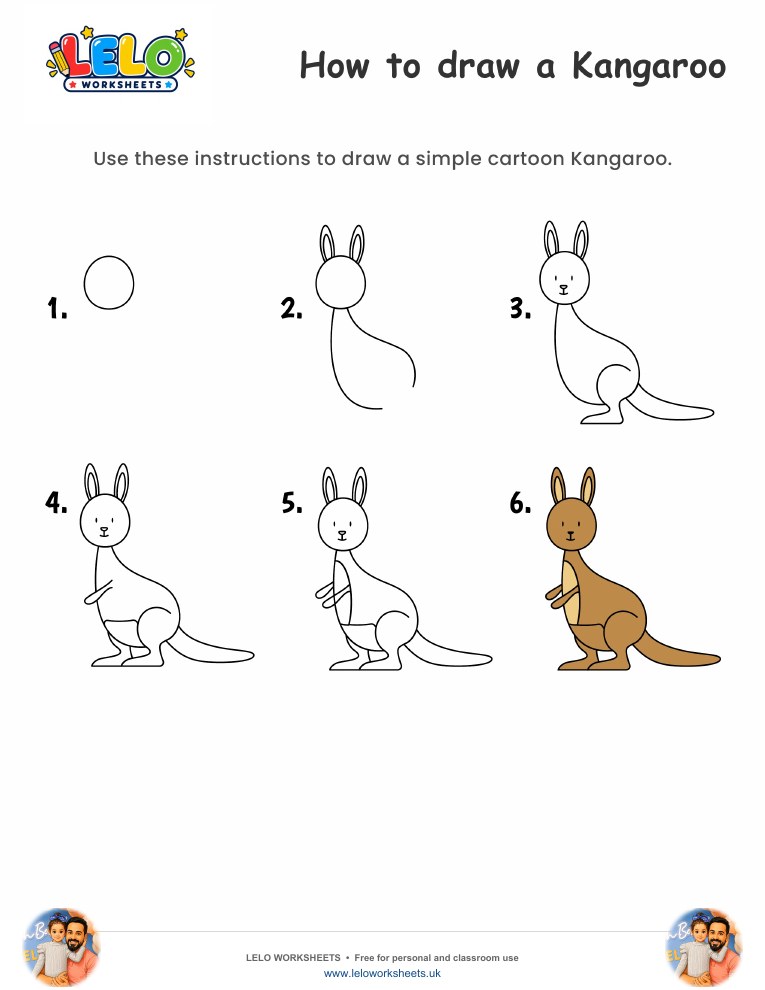 LELO WORKSHEETS

How to draw a Kangaroo

Use these instructions to draw a simple cartoon Kangaroo.

1.

2.

3.

4.

5.

6.

LELO WORKSHEETS • Free for personal and classroom use
www.leloworksheets.uk