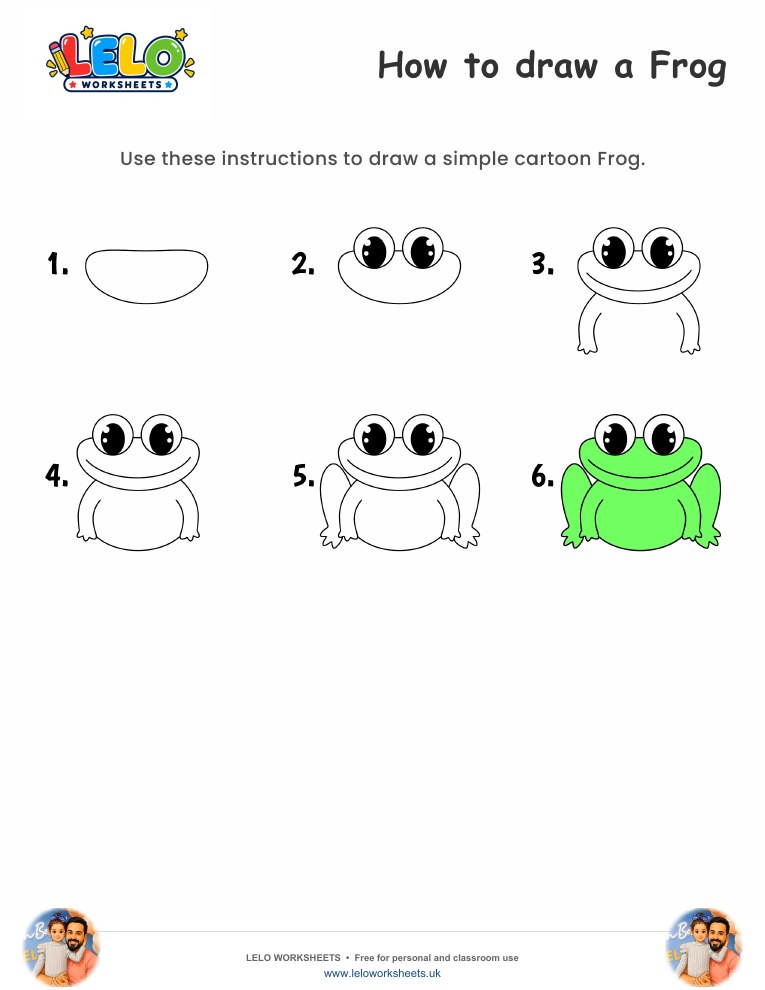 LELO WORKSHEETS

How to draw a Frog

Use these instructions to draw a simple cartoon Frog.

1.

2.

3.

4.

5.

6.

LELO WORKSHEETS • Free for personal and classroom use
www.leloworksheets.uk