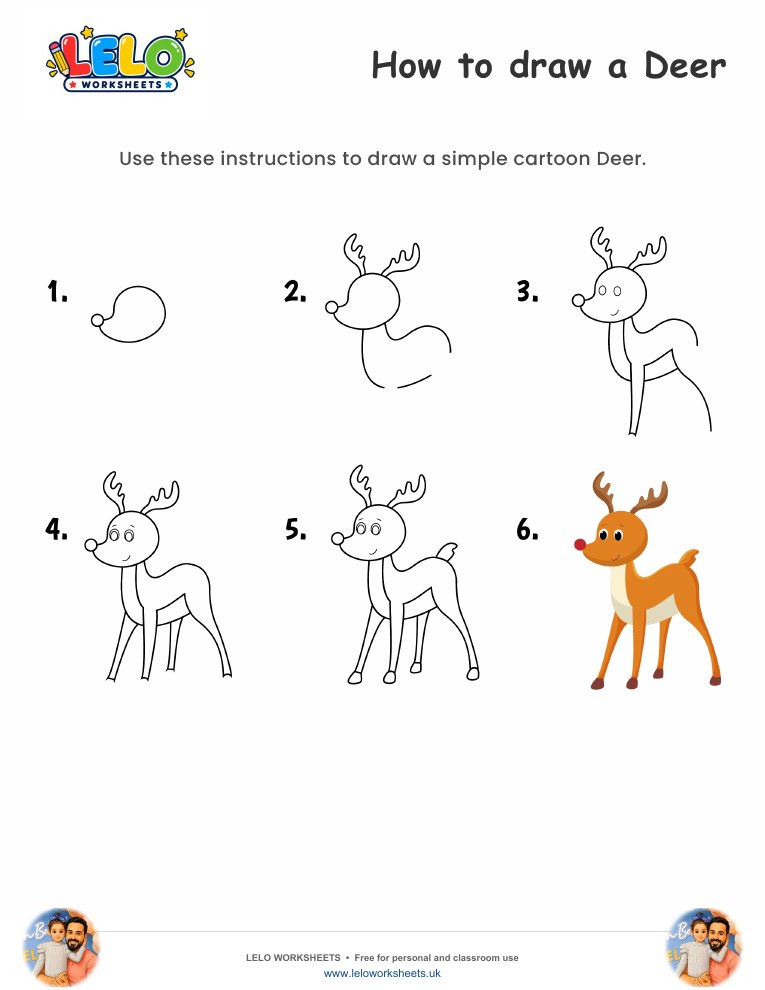 LELO WORKSHEETS

How to draw a Deer

Use these instructions to draw a simple cartoon Deer.

1.

2.

3.

4.

5.

6.

LELO WORKSHEETS • Free for personal and classroom use
www.leloworksheets.uk