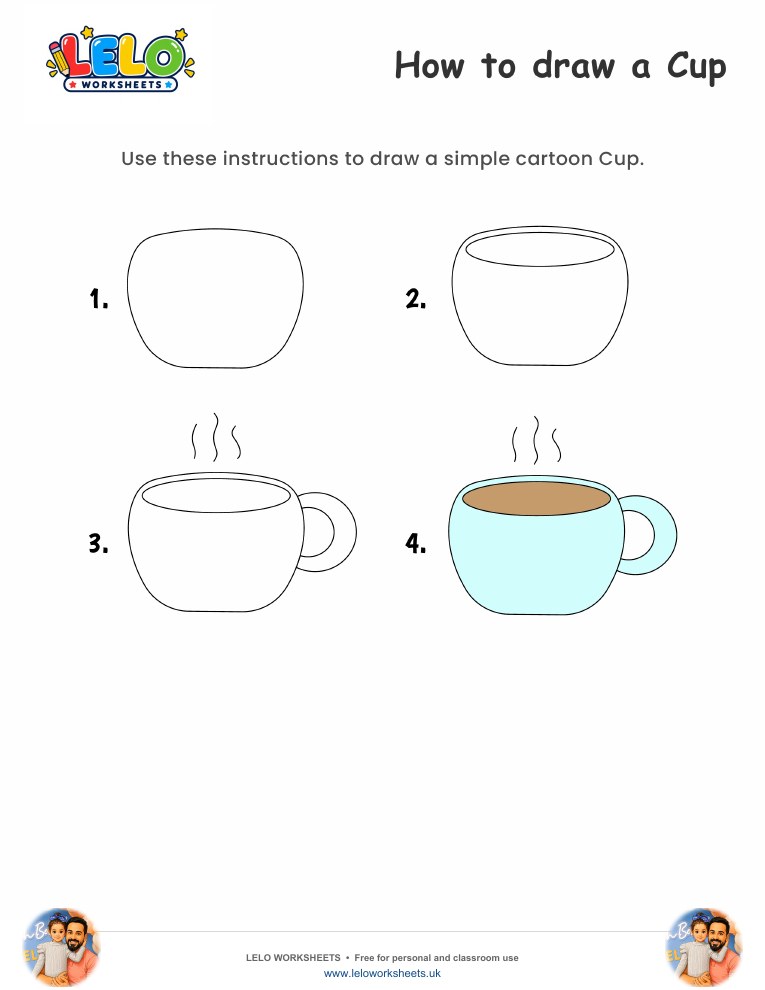 LELO WORKSHEETS

How to draw a Cup

Use these instructions to draw a simple cartoon Cup.

1.

2.

3.

4.

LELO WORKSHEETS • Free for personal and classroom use
www.leloworksheets.uk