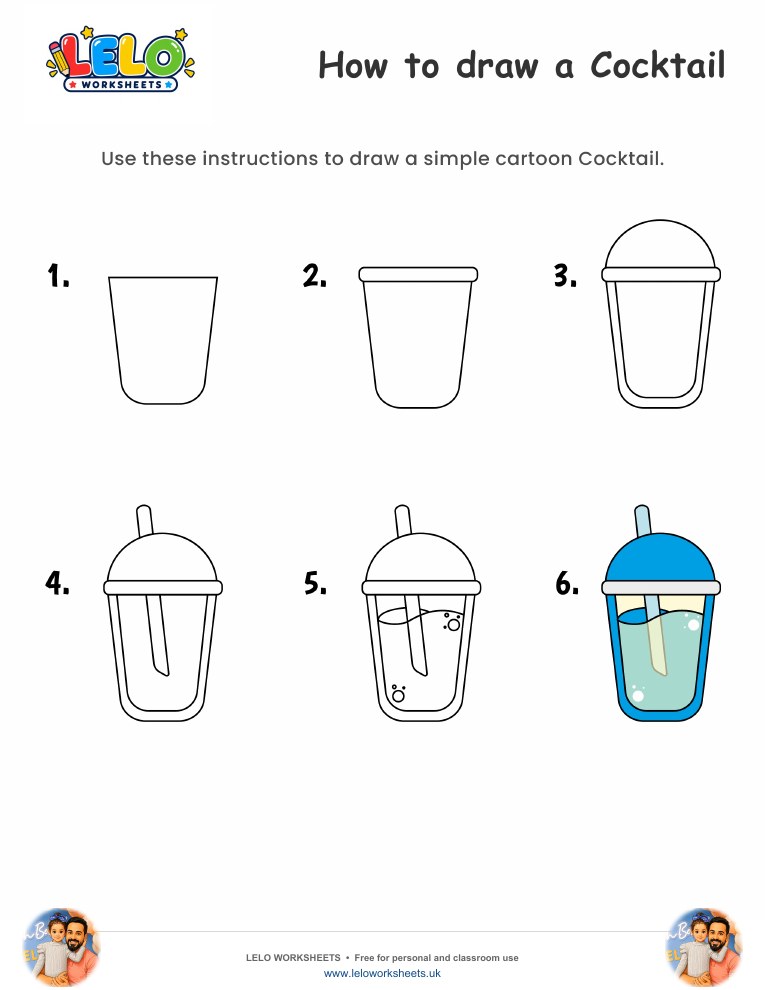 LELO WORKSHEETS

How to draw a Cocktail

Use these instructions to draw a simple cartoon Cocktail.

1.

2.

3.

4.

5.

6.

LELO WORKSHEETS • Free for personal and classroom use
www.leloworksheets.uk