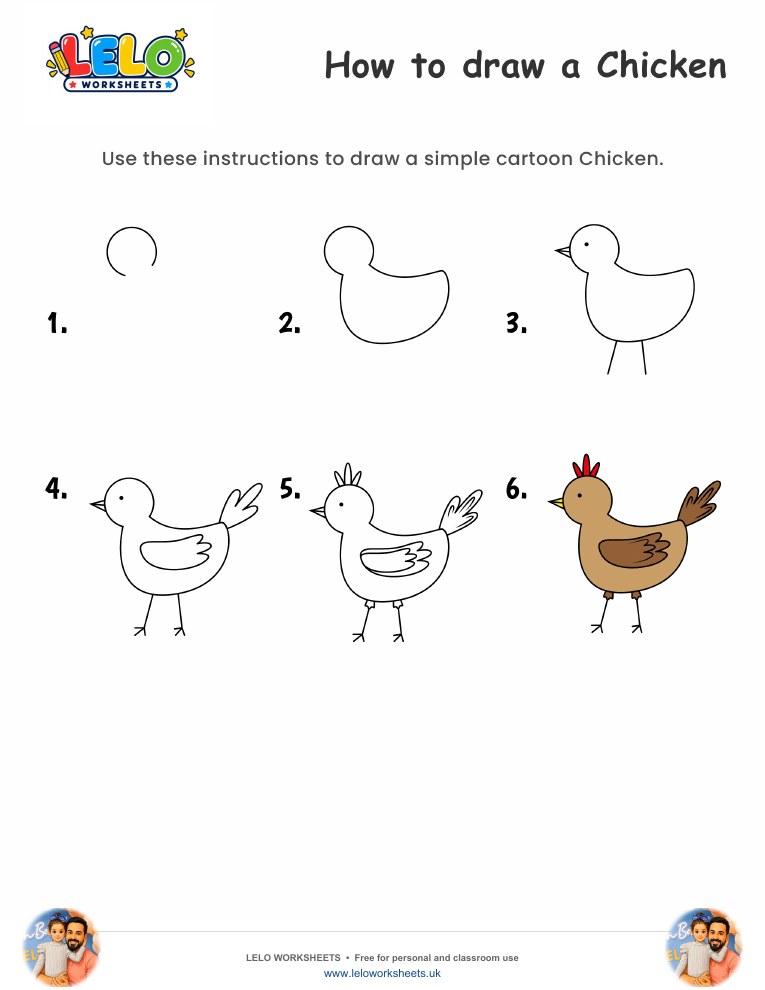 LELO WORKSHEETS

How to draw a Chicken

Use these instructions to draw a simple cartoon Chicken.

1.

2.

3.

4.

5.

6.

LELO WORKSHEETS • Free for personal and classroom use
www.leloworksheets.uk