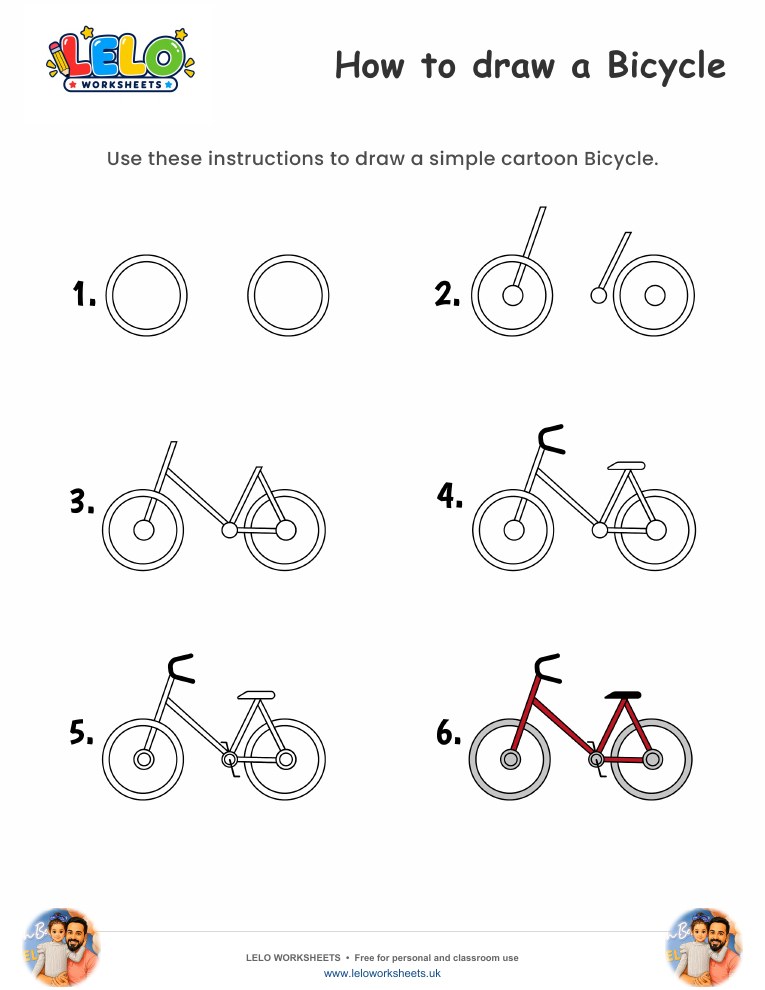 LELO WORKSHEETS

How to draw a Bicycle

Use these instructions to draw a simple cartoon Bicycle.

1.

2.

3.

4.

5.

6.

LELO WORKSHEETS • Free for personal and classroom use
www.leloworksheets.uk